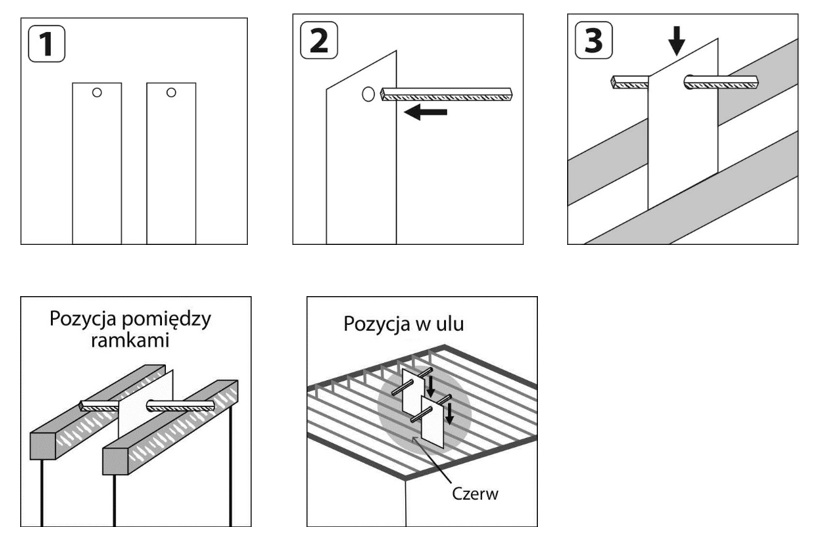 1

2

3

Pozycja pomiędzy ramkami

Pozycja w ulu

Czerw